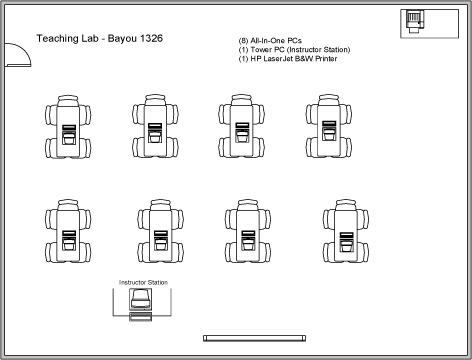 Teaching Lab - Bayou 1326

(8) All-In-One PCs
(1) Tower PC (Instructor Station)
(1) HP LaserJet B&W Printer

Instructor Station